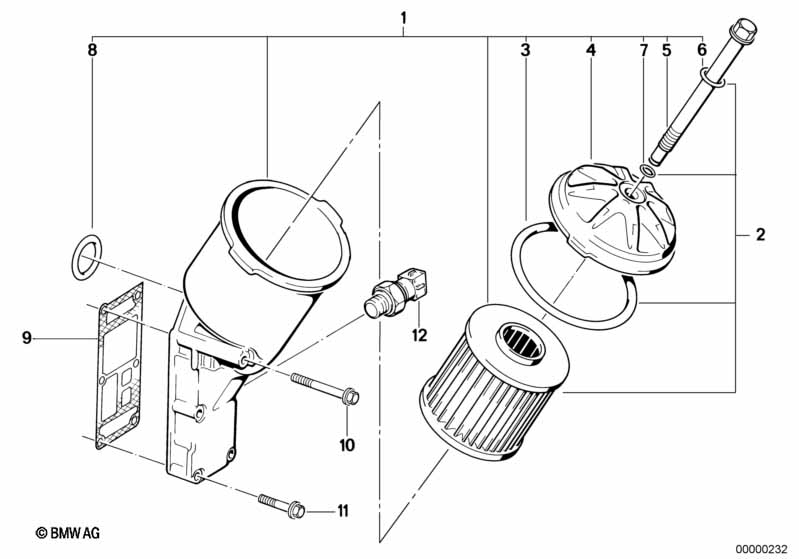 1
8
3
4
7
5
6
2
9
12
10
11
© BMW AG
00000232